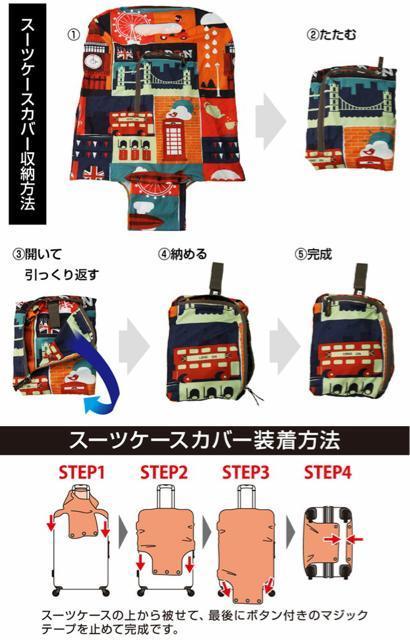 スーツケースカバー収納方法

①

②たたむ

③開いて
引っくり返す

④納める

⑤完成

スーツケースカバー装着方法

STEP1

STEP2

STEP3

STEP4

スーツケースの上から被せて、最後にボタン付きのマジックテープを止めて完成です。