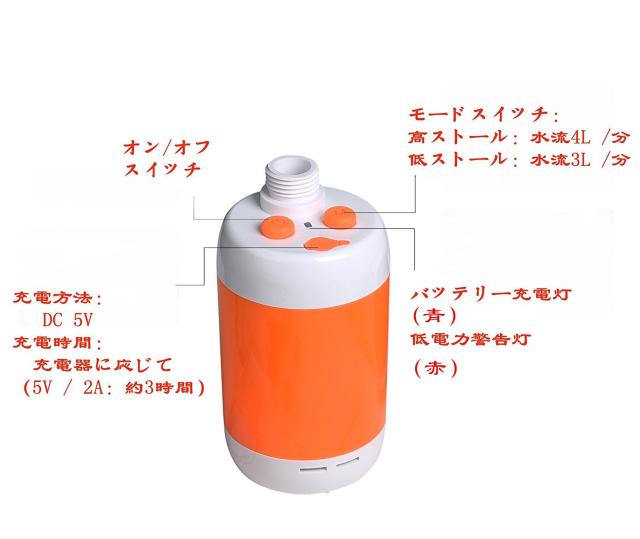 オン/オフ
スイッチ

モードスイッチ:
高ストール: 水流4L /分
低ストール: 水流3L /分

充電方法:
DC 5V
充電時間:
充電器に応じて
(5V / 2A: 約3時間)

バッテリー充電灯
(青)
低電力警告灯
(赤)