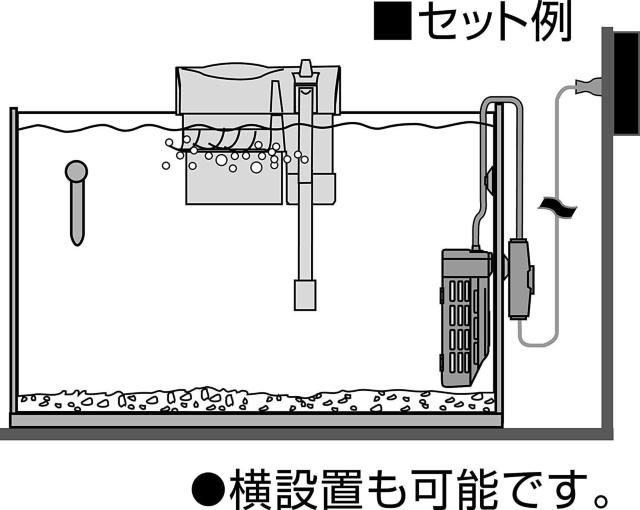 ■セット例

●横設置も可能です。