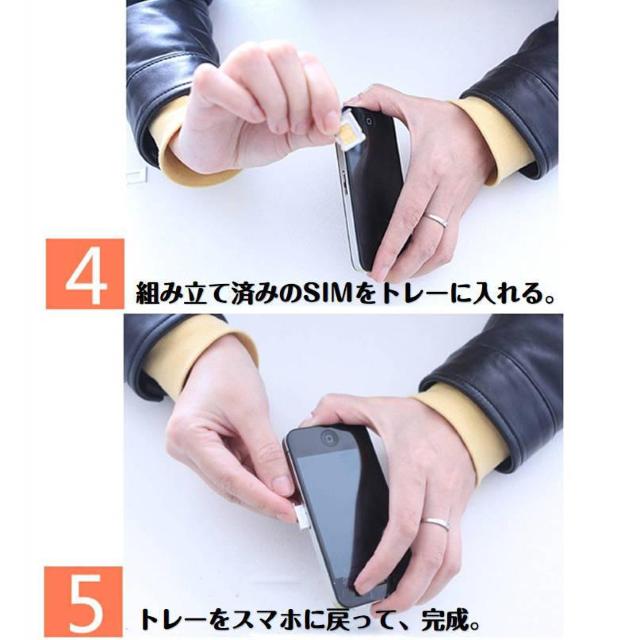 4 組み立て済みのSIMをトレーに入れる。

5 トレーをスマホに戻って、完成。