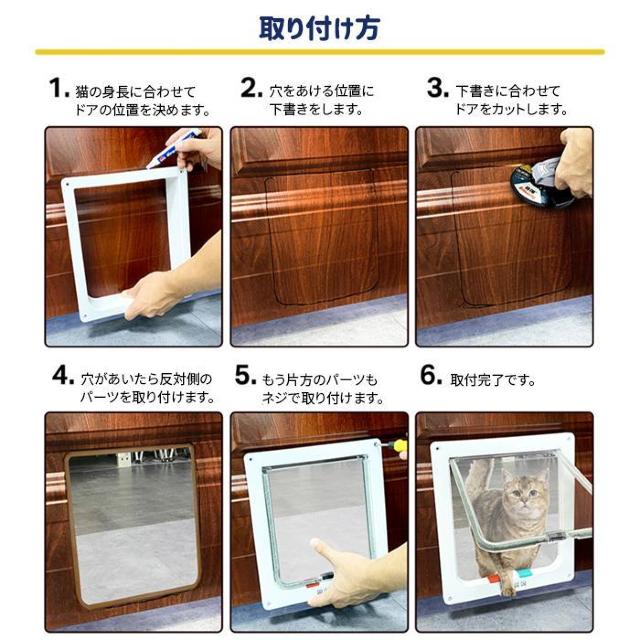 取り付け方

1. 猫の身長に合わせてドアの位置を決めます。

2. 穴をあける位置に下書きをします。

3. 下書きに合わせてドアをカットします。

4. 穴があいたら反対側のパーツを取り付けます。

5. もう片方のパーツもネジで取り付けます。

6. 取付完了です。