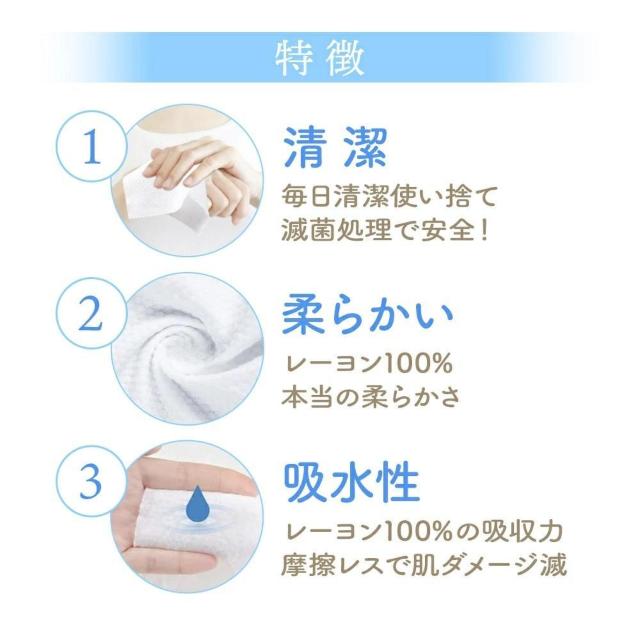 特徴

1

清潔

毎日清潔使い捨て
滅菌処理で安全!

2

柔らかい

レーヨン100%
本当の柔らかさ

3

吸水性

レーヨン100%の吸収力
摩擦レスで肌ダメージ減