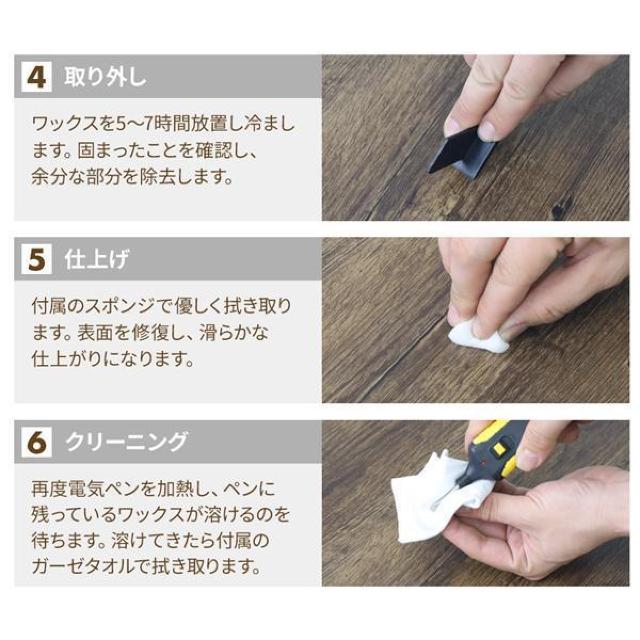 4 取り外し

ワックスを5〜7時間放置し冷まします。固まったことを確認し、余分な部分を除去します。

5 仕上げ

付属のスポンジで優しく拭き取ります。表面を修復し、滑らかな仕上がりになります。

6 クリーニング

再度電気ペンを加熱し、ペンに残っているワックスが溶けるのを待ちます。溶けてきたら付属のガーゼタオルで拭き取ります。