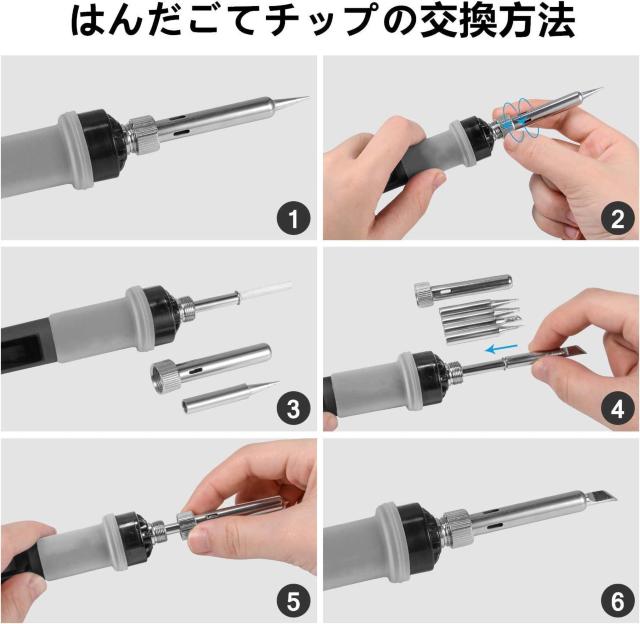 はんだごてチップの交換方法

1

2

3

4

5

6