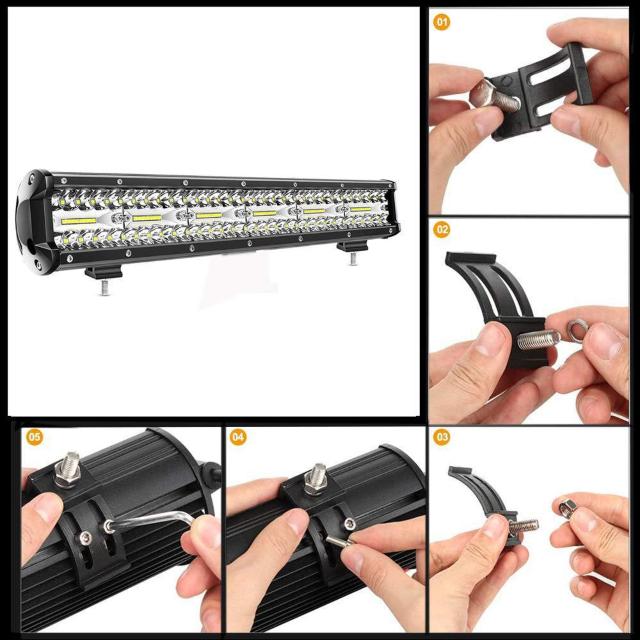 01

02

05

04

03