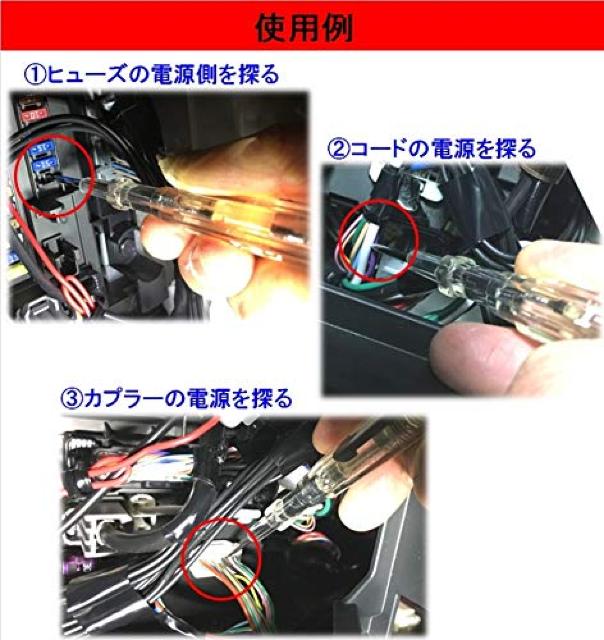 使用例

①ヒューズの電源側を探る

②コードの電源を探る

③カプラーの電源を探る