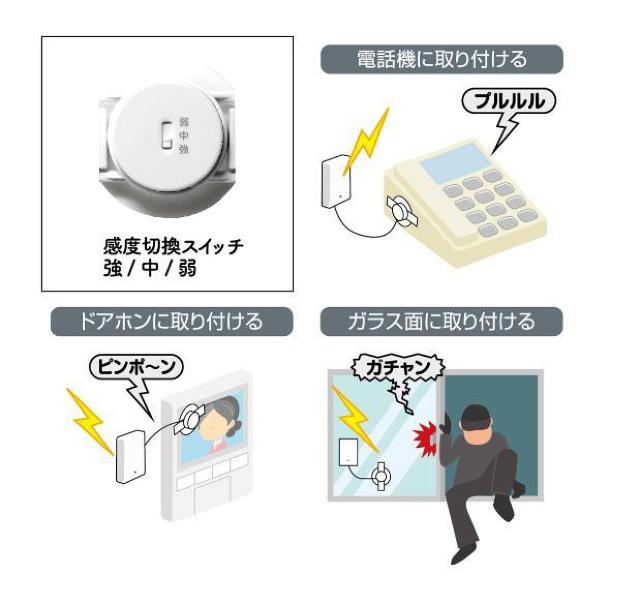 弱
中
強

感度切換スイッチ
強 / 中 / 弱

電話機に取り付ける

プルルル

ドアホンに取り付ける

ピンポ〜ン

ガラス面に取り付ける

ガチャン