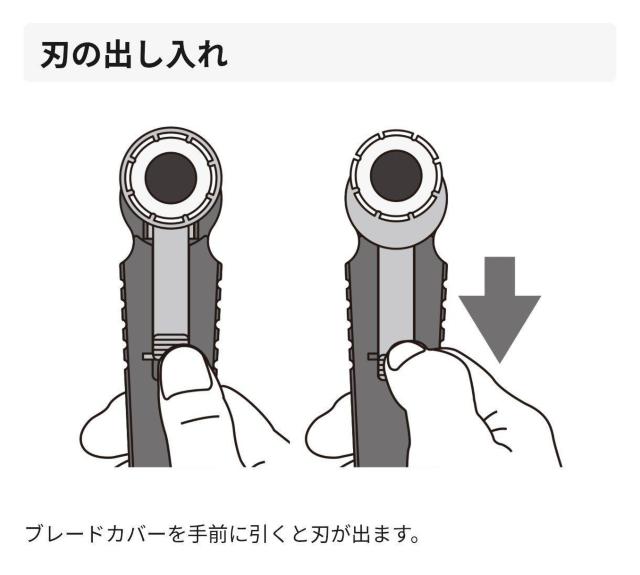 刃の出し入れ

ブレードカバーを手前に引くと刃が出ます。