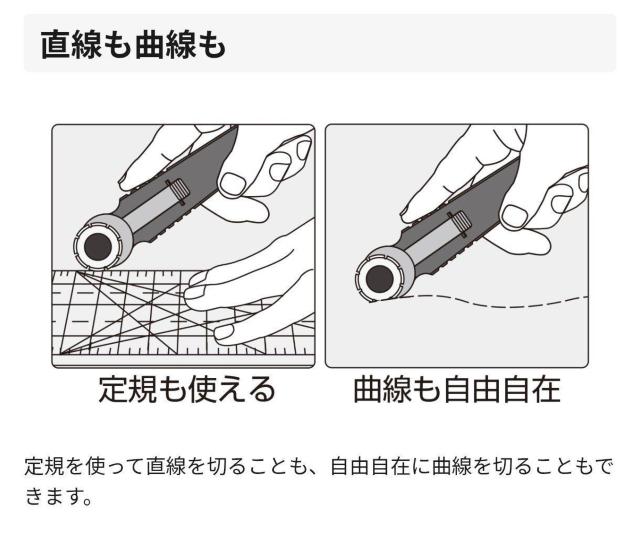 直線も曲線も

定規も使える

曲線も自由自在

定規を使って直線を切ることも、自由自在に曲線を切ることもできます。