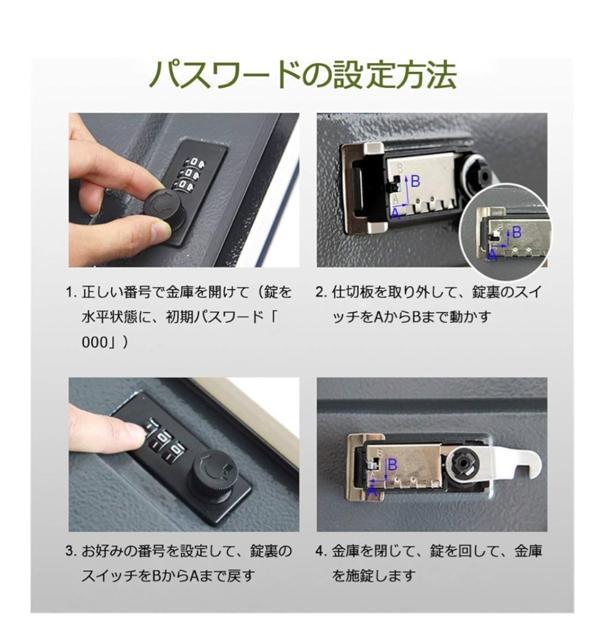 パスワードの設定方法

B
A
B
A

1. 正しい番号で金庫を開けて（錠を水平状態に、初期パスワード「000」）

2. 仕切板を取り外して、錠裏のスイッチをAからBまで動かす

B
A

3. お好みの番号を設定して、錠裏のスイッチをBからAまで戻す

4. 金庫を閉じて、錠を回して、金庫を施錠します