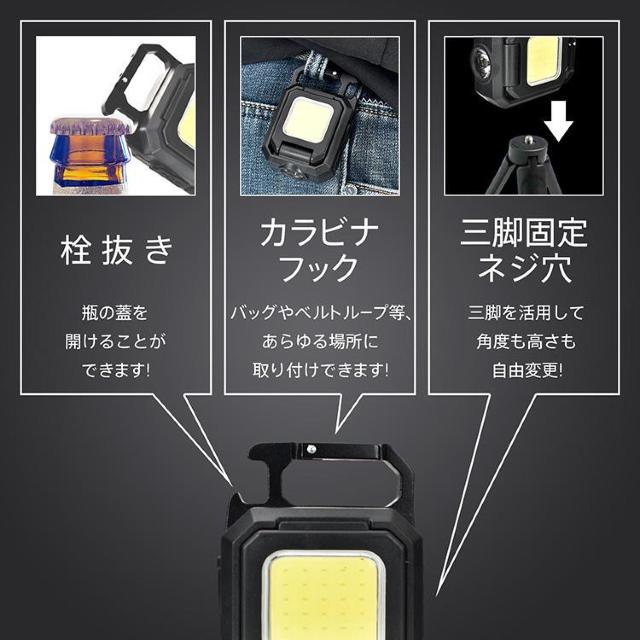 栓抜き

瓶の蓋を
開けることが
できます!

カラビナ
フック

バッグやベルトループ等、
あらゆる場所に
取り付けできます!

三脚固定
ネジ穴

三脚を活用して
角度も高さも
自由変更!