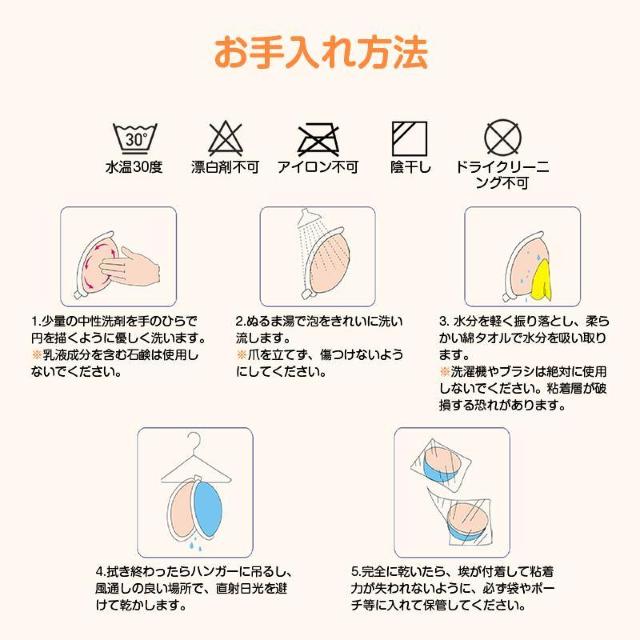 お手入れ方法

30°

水温30度

漂白剤不可

アイロン不可

陰干し

ドライクリーニング不可

1.少量の中性洗剤を手のひらで円を描くように優しく洗います。
※乳液成分を含む石鹸は使用しないでください。

2.ぬるま湯で泡をきれいに洗い流します。
※爪を立てず、傷つけないようにしてください。

3. 水分を軽く振り落とし、柔らかい綿タオルで水分を吸い取ります。
※洗濯機やブラシは絶対に使用しないでください。粘着層が破損する恐れがあります。

4.拭き終わったらハンガーに吊るし、風通しの良い場所で、直射日光を避けて乾かします。

5.完全に乾いたら、埃が付着して粘着力が失われないように、必ず袋やポーチ等に入れて保管してください。