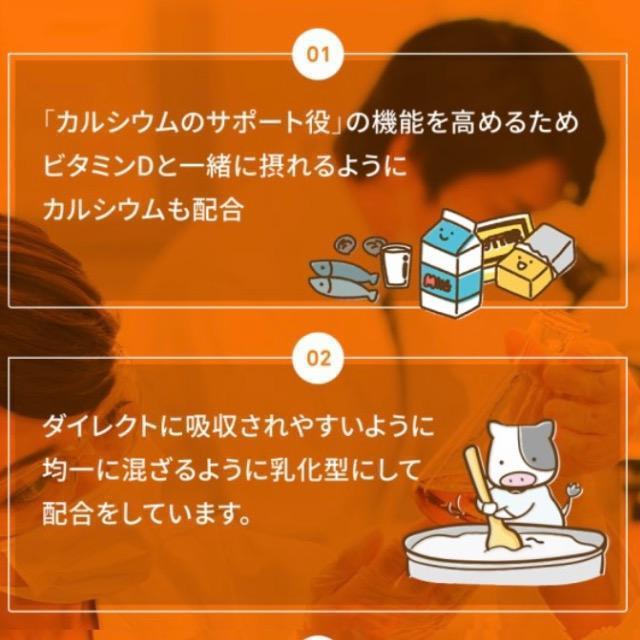 01

「カルシウムのサポート役」の機能を高めるため
ビタミンDと一緒に摂れるように
カルシウムも配合

MILK

BUTTER

02

ダイレクトに吸収されやすいように
均一に混ざるように乳化型にして
配合をしています。