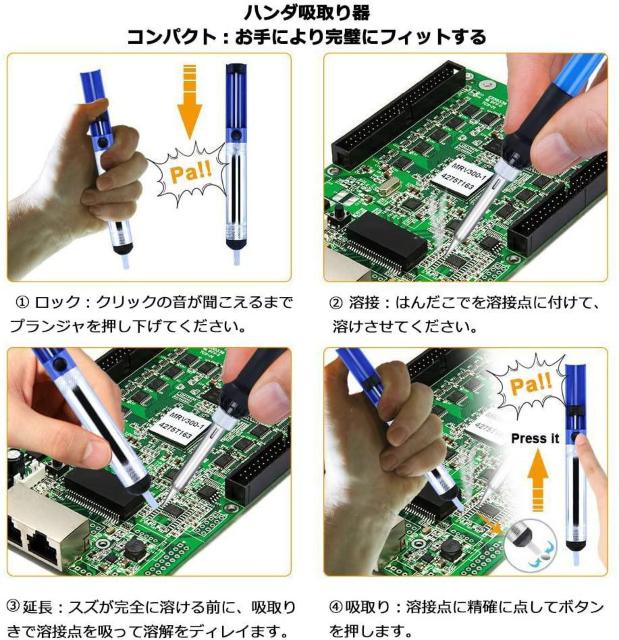 ハンダ吸取り器
コンパクト：お手により完璧にフィットする

Pa!!

MRV300-1
4278T163

① ロック：クリックの音が聞こえるまでプランジャを押し下げてください。

② 溶接：はんだこでを溶接点に付けて、溶けさせてください。

MRV300-1
4278T163

Pa!!

Press it

③ 延長：スズが完全に溶ける前に、吸取りきで溶接点を吸って溶解をディレイます。

④ 吸取り：溶接点に精確に点してボタンを押します。