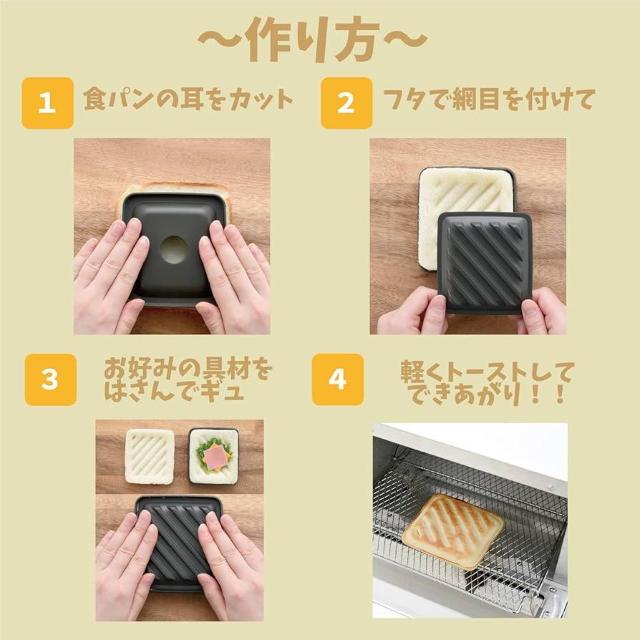 ~作り方~

1 食パンの耳をカット

2 フタで網目を付けて

3 お好みの具材をはさんでギュ

4 軽くトーストしてできあがり!!