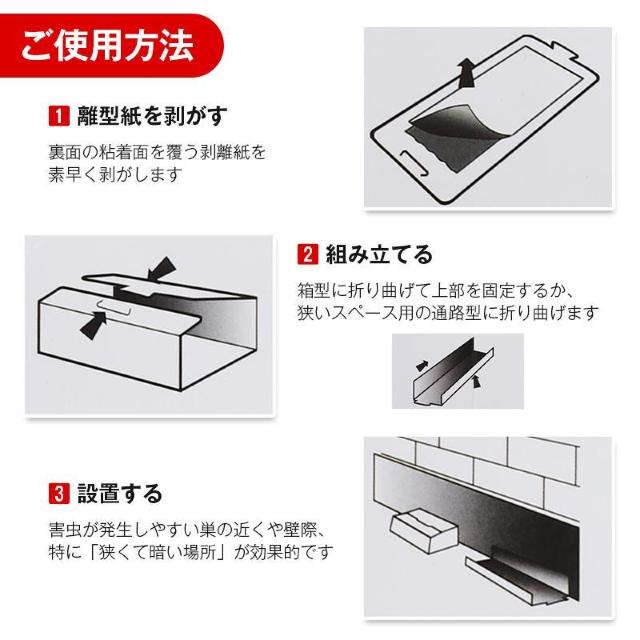 ご使用方法

1 離型紙を剥がす

裏面の粘着面を覆う剥離紙を素早く剥がします

2 組み立てる

箱型に折り曲げて上部を固定するか、狭いスペース用の通路型に折り曲げます

3 設置する

害虫が発生しやすい巣の近くや壁際、特に「狭くて暗い場所」が効果的です