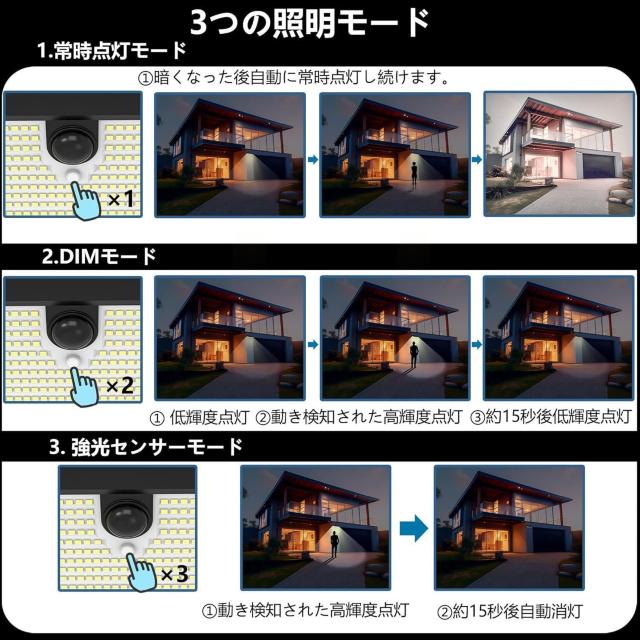 3つの照明モード

1.常時点灯モード

①暗くなった後自動に常時点灯し続けます。

×1

2.DIMモード

×2

① 低輝度点灯 ②動き検知された高輝度点灯 ③約15秒後低輝度点灯

3. 強光センサーモード

×3

①動き検知された高輝度点灯 ②約15秒後自動消灯