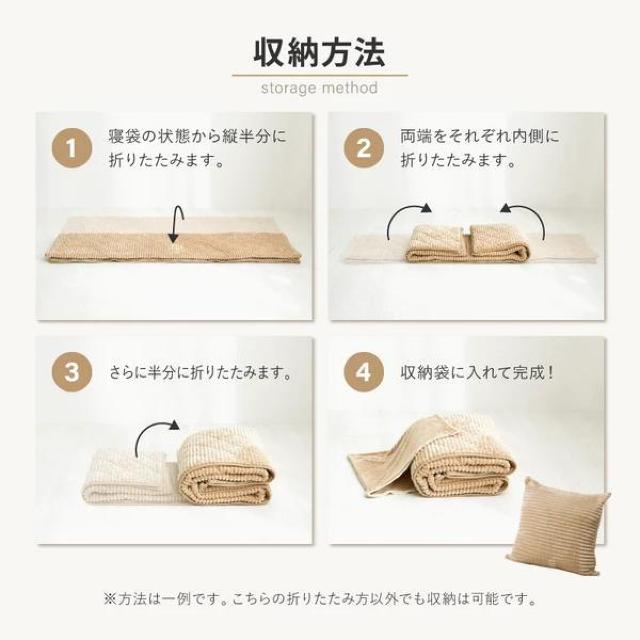 収納方法

storage method

1 寝袋の状態から縦半分に折りたたみます。

2 両端をそれぞれ内側に折りたたみます。

3 さらに半分に折りたたみます。

4 収納袋に入れて完成！

※方法は一例です。こちらの折りたたみ方以外でも収納は可能です。