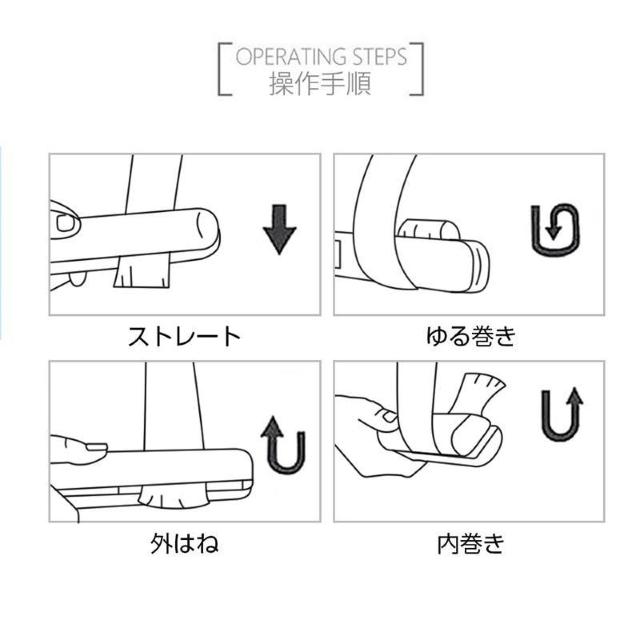 OPERATING STEPS
操作手順

ストレート

ゆる巻き

外はね

内巻き