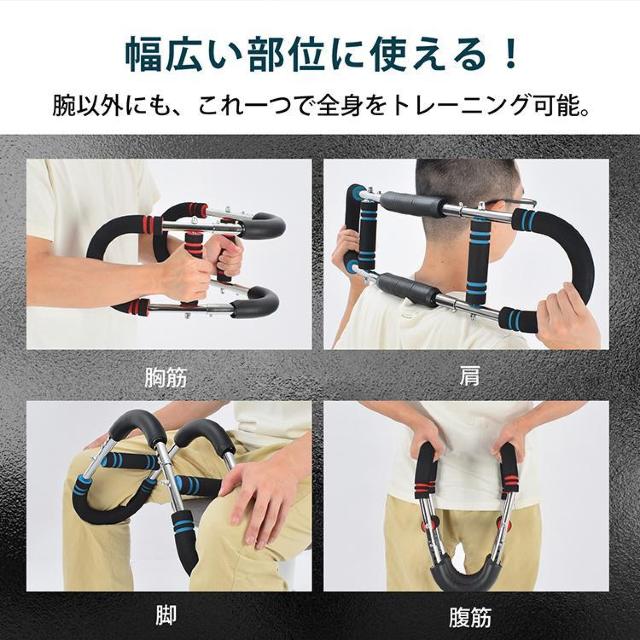 幅広い部位に使える！

腕以外にも、これ一つで全身をトレーニング可能。

胸筋

肩

脚

腹筋