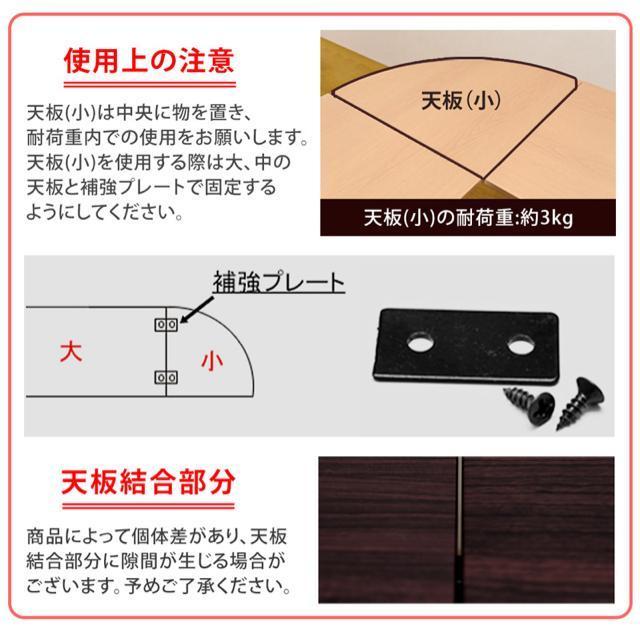 使用上の注意

天板(小)は中央に物を置き、耐荷重内での使用をお願いします。天板(小)を使用する際は大、中の天板と補強プレートで固定するようにしてください。

天板(小)

天板(小)の耐荷重:約3kg

補強プレート

大

小

天板結合部分

商品によって個体差があり、天板結合部分に隙間が生じる場合がございます。予めご了承ください。