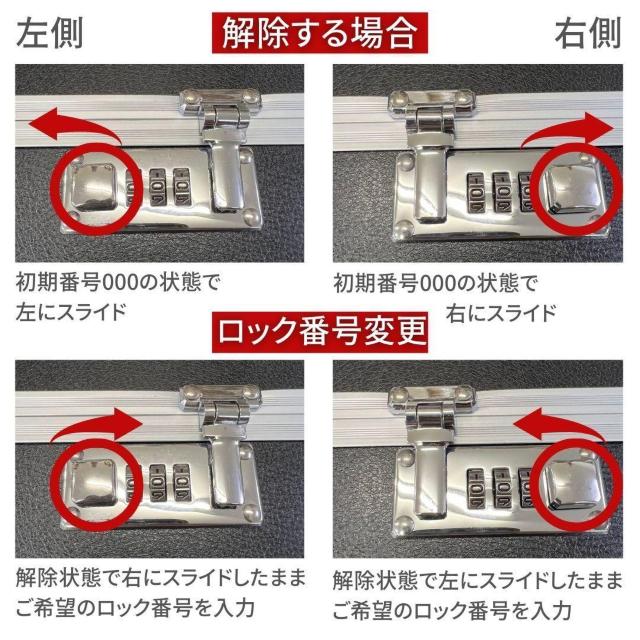 左側

解除する場合

右側

初期番号000の状態で
左にスライド

初期番号000の状態で
右にスライド

ロック番号変更

解除状態で右にスライドしたまま
ご希望のロック番号を入力

解除状態で左にスライドしたまま
ご希望のロック番号を入力