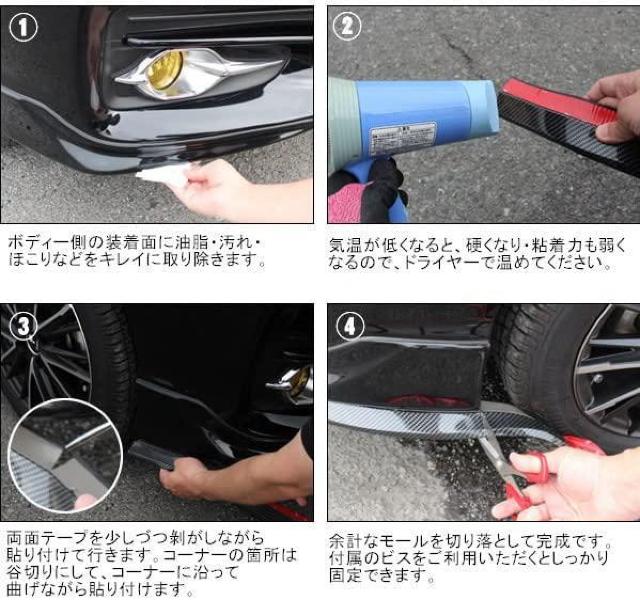 ①

ボディー側の装着面に油脂・汚れ・ほこりなどをキレイに取り除きます。

②

気温が低くなると、硬くなり・粘着力も弱くなるので、ドライヤーで温めてください。

③

両面テープを少しづつ剥がしながら貼り付けて行きます。コーナーの箇所は谷切りにして、コーナーに沿って曲げながら貼り付けます。

④

余計なモールを切り落として完成です。付属のビスをご利用いただくとしっかり固定できます。