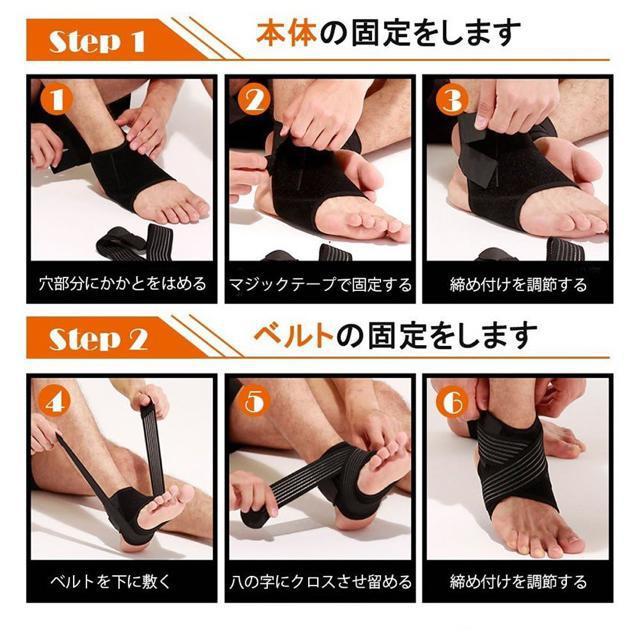 Step 1 本体の固定をします

1
穴部分にかかとをはめる

2
マジックテープで固定する

3
締め付けを調節する

Step 2 ベルトの固定をします

4
ベルトを下に敷く

5
八の字にクロスさせ留める

6
締め付けを調節する