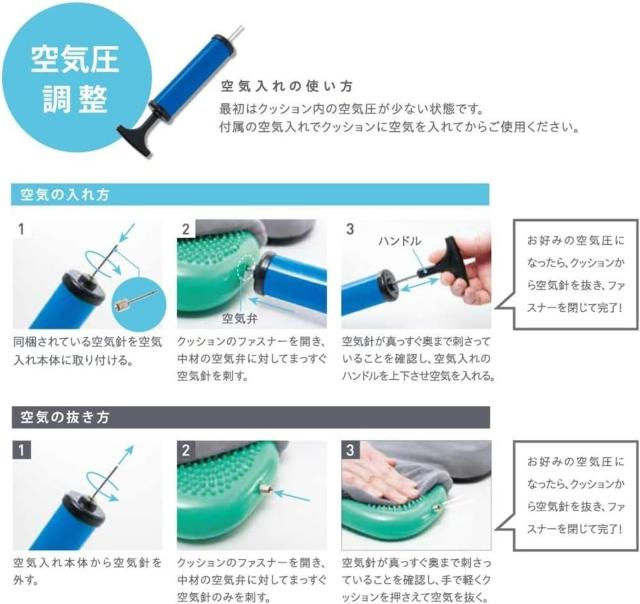 空気圧調整

空気入れの使い方
最初はクッション内の空気圧が少ない状態です。
付属の空気入れでクッションに空気を入れてからご使用ください。

空気の入れ方

1
同梱されている空気針を空気入れ本体に取り付ける。

2
空気弁
クッションのファスナーを開き、中材の空気弁に対してまっすぐ空気針を刺す。

3
ハンドル
空気針が真っすぐ奥まで刺さっていることを確認し、空気入れのハンドルを上下させ空気を入れる。

お好みの空気圧になったら、クッションから空気針を抜き、ファスナーを閉じて完了!

空気の抜き方

1
空気入れ本体から空気針を外す。

2
クッションのファスナーを開き、中材の空気弁に対してまっすぐ空気針のみを刺す。

3
空気針が真っすぐ奥まで刺さっていることを確認し、手で軽くクッションを押さえて空気を抜く。

お好みの空気圧になったら、クッションから空気針を抜き、ファスナーを閉じて完了!