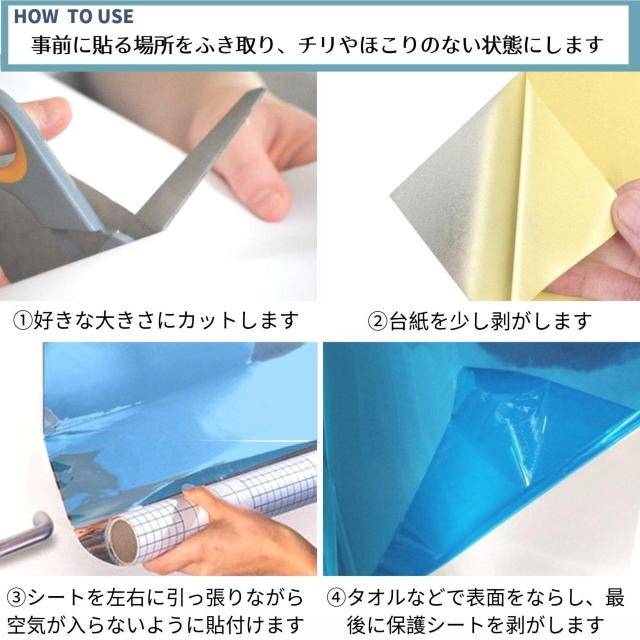 HOW TO USE
事前に貼る場所をふき取り、チリやほこりのない状態にします

①好きな大きさにカットします

②台紙を少し剥がします

③シートを左右に引っ張りながら空気が入らないように貼付けます

④タオルなどで表面をならし、最後に保護シートを剥がします