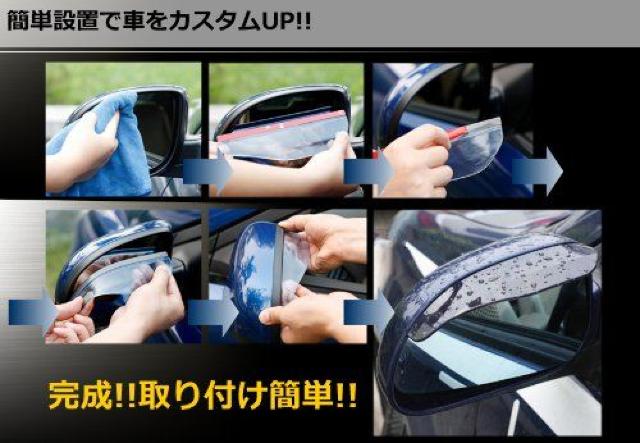 簡単設置で車をカスタムUP!!

完成!!取り付け簡単!!