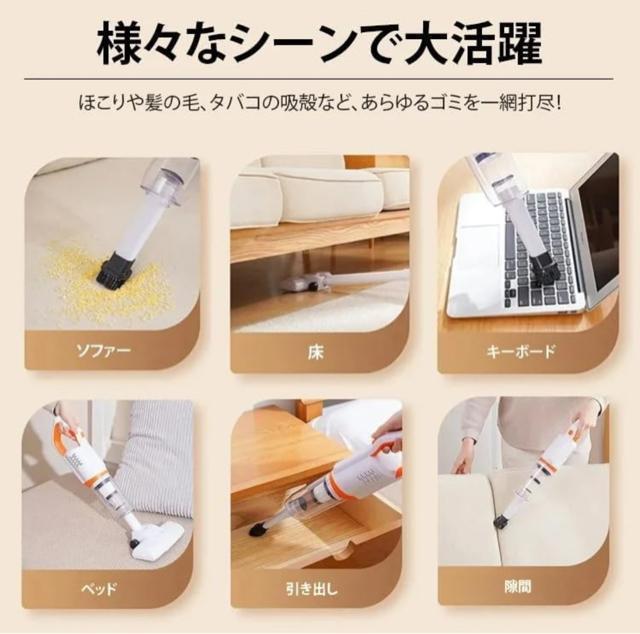 様々なシーンで大活躍

ほこりや髪の毛、タバコの吸殻など、あらゆるゴミを一網打尽!

ソファー

床

キーボード

ベッド

引き出し

隙間