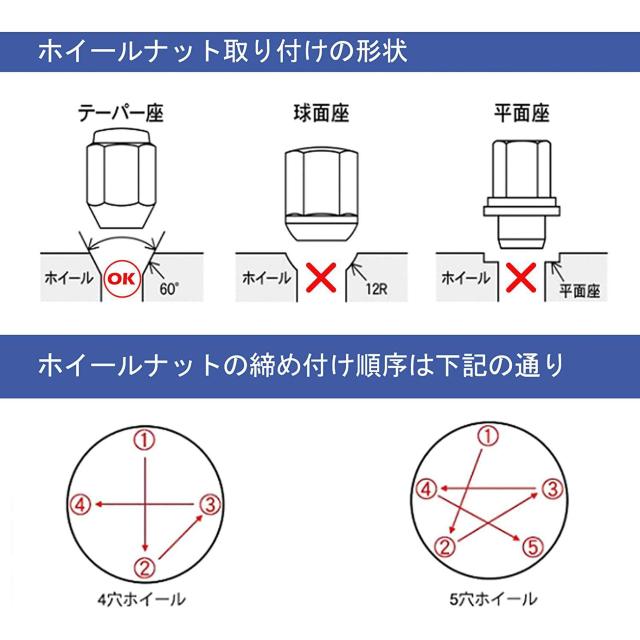 ホイールナット取り付けの形状

テーパー座

ホイール OK 60°

球面座

ホイール 12R

平面座

ホイール 平面座

ホイールナットの締め付け順序は下記の通り

①
④ ③
②

4穴ホイール

①
④ ③
② ⑤

5穴ホイール