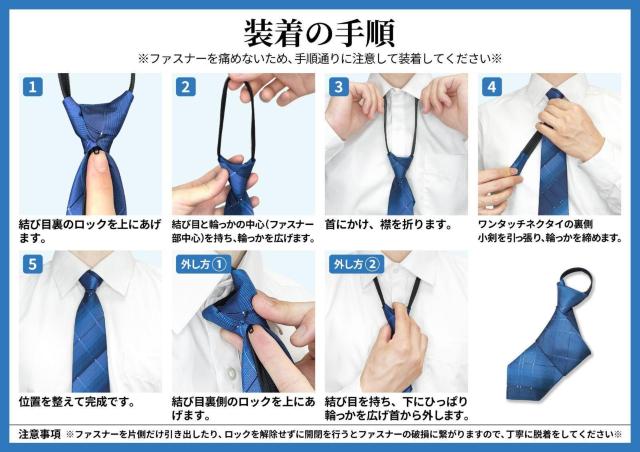 装着の手順

※ファスナーを痛めないため、手順通りに注意して装着してください※

1

結び目裏のロックを上にあげます。

2

結び目と輪っかの中心(ファスナー部中心)を持ち、輪っかを広げます。

3

首にかけ、襟を折ります。

4

ワンタッチネクタイの裏側小剣を引っ張り、輪っかを締めます。

5

位置を整えて完成です。

外し方①

結び目裏側のロックを上にあげます。

外し方②

結び目を持ち、下にひっぱり輪っかを広げ首から外します。

注意事項 ※ファスナーを片側だけ引き出したり、ロックを解除せずに開閉を行うとファスナーの破損に繋がりますので、丁寧に脱着をしてください※