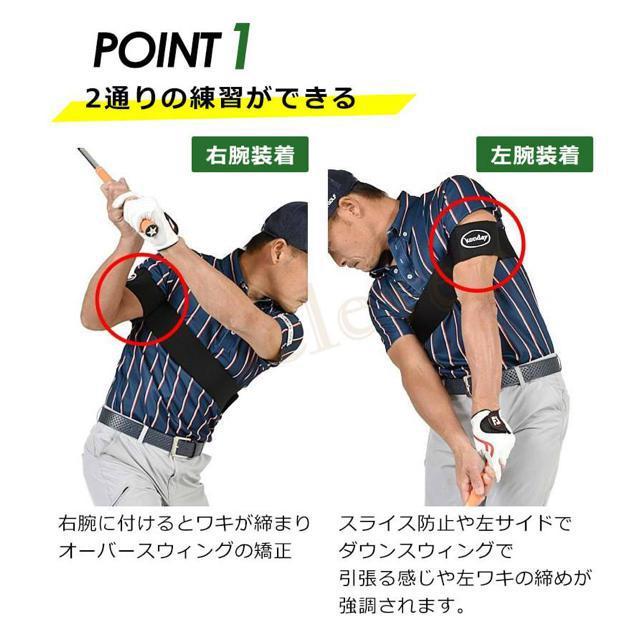 POINT 1

2通りの練習ができる

右腕装着

左腕装着

右腕に付けるとワキが締まり
オーバースウィングの矯正

スライス防止や左サイドで
ダウンスウィングで
引張る感じや左ワキの締めが
強調されます。