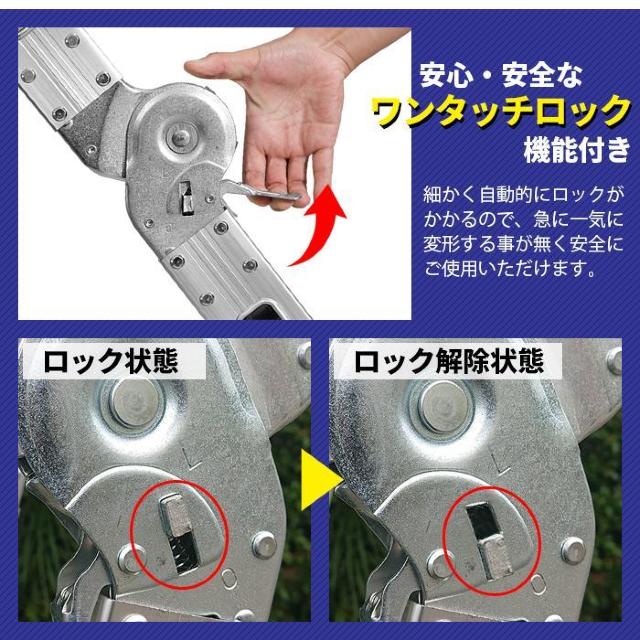 安心・安全な
ワンタッチロック
機能付き

細かく自動的にロックがかかるので、急に一気に変形する事が無く安全にご使用いただけます。

ロック状態

ロック解除状態