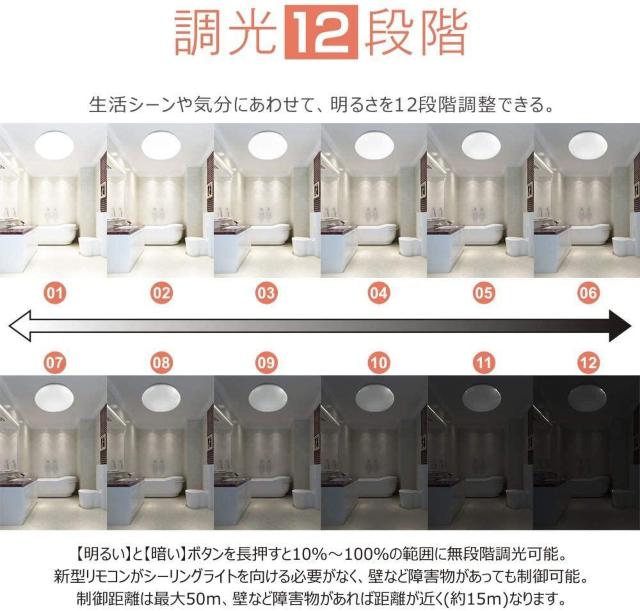 調光12段階

生活シーンや気分にあわせて、明るさを12段階調整できる。

01
02
03
04
05
06

07
08
09
10
11
12

【明るい】と【暗い】ボタンを長押すと10%～100%の範囲に無段階調光可能。
新型リモコンがシーリングライトを向ける必要がなく、壁など障害物があっても制御可能。
制御距離は最大50m、壁など障害物があれば距離が近く(約15m)なります。