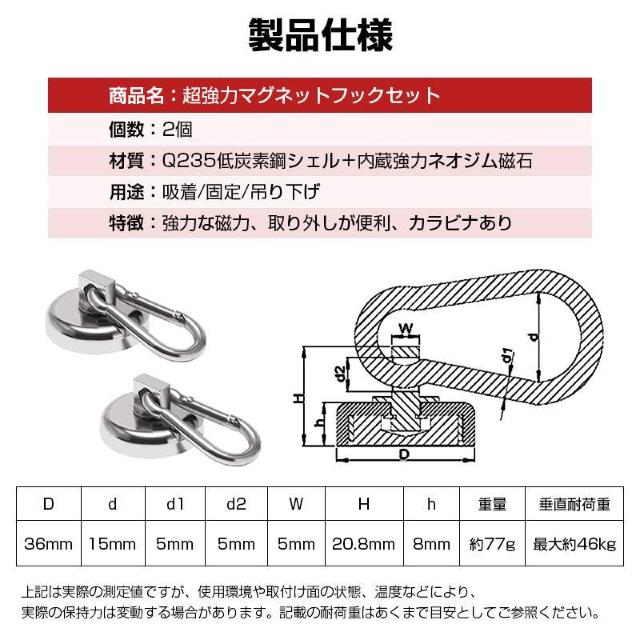 製品仕様

商品名：超強力マグネットフックセット

個数：2個

材質：Q235低炭素鋼シェル＋内蔵強力ネオジム磁石

用途：吸着/固定/吊り下げ

特徴：強力な磁力、取り外しが便利、カラビナあり

W
d
d1
d2
H
h
D

| D | d | d1 | d2 | W | H | h | 重量 | 垂直耐荷重 |
|---|---|---|---|---|---|---|---|---|
| 36mm | 15mm | 5mm | 5mm | 5mm | 20.8mm | 8mm | 約77g | 最大約46kg |

上記は実際の測定値ですが、使用環境や取付け面の状態、温度などにより、実際の保持力は変動する場合があります。記載の耐荷重はあくまで目安としてご参照ください。