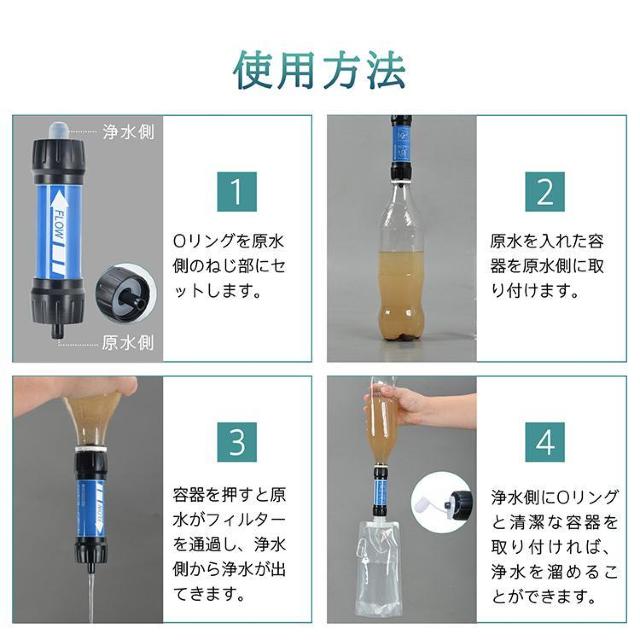 使用方法

浄水側

FLOW

原水側

1

Oリングを原水側のねじ部にセットします。

2

原水を入れた容器を原水側に取り付けます。

3

容器を押すと原水がフィルターを通過し、浄水側から浄水が出てきます。

4

浄水側にOリングと清潔な容器を取り付ければ、浄水を溜めることができます。