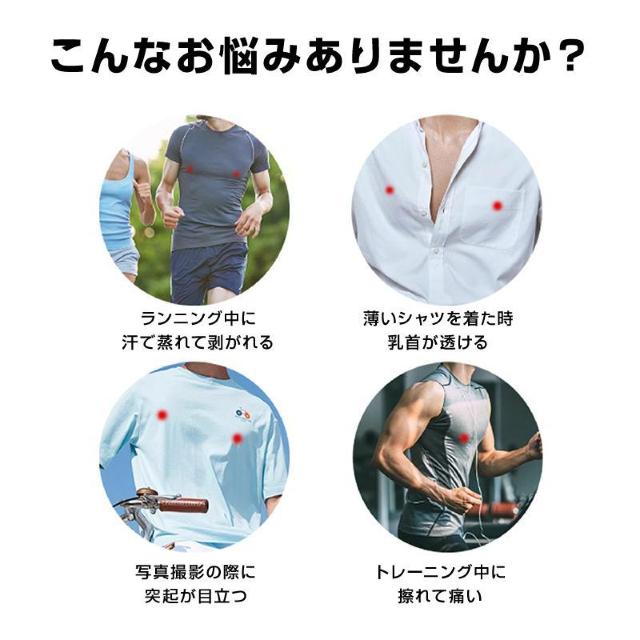 こんなお悩みありませんか？

ランニング中に
汗で蒸れて剥がれる

薄いシャツを着た時
乳首が透ける

写真撮影の際に
突起が目立つ

トレーニング中に
擦れて痛い