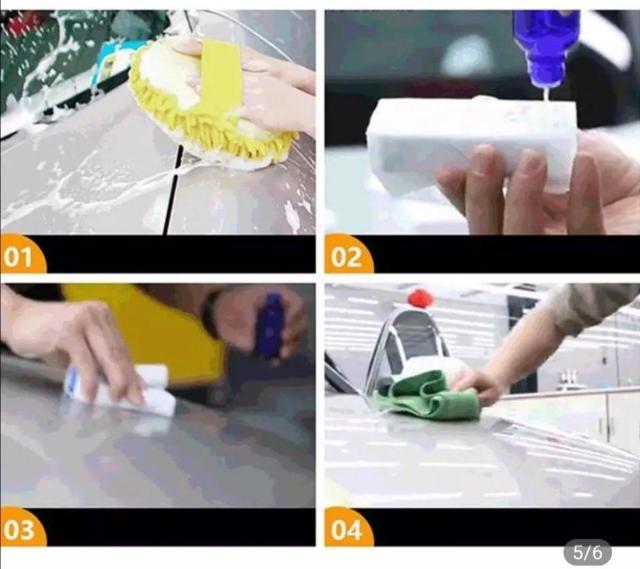 01

02

03

04

5/6