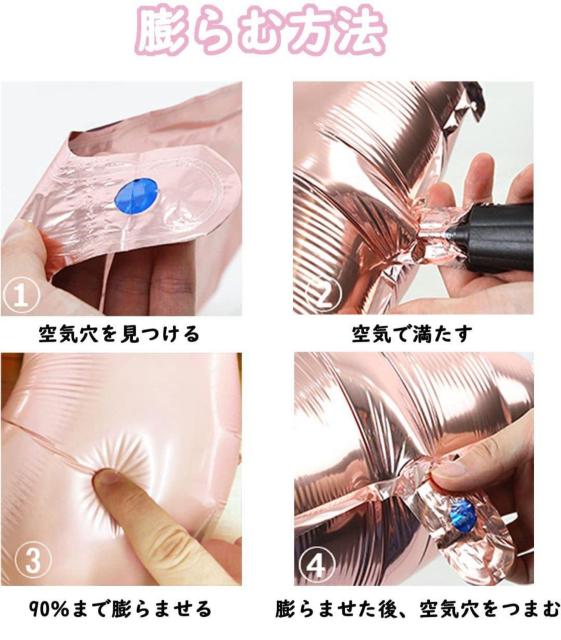 膨らむ方法

①
空気穴を見つける

②
空気で満たす

③
90%まで膨らませる

④
膨らませた後、空気穴をつまむ