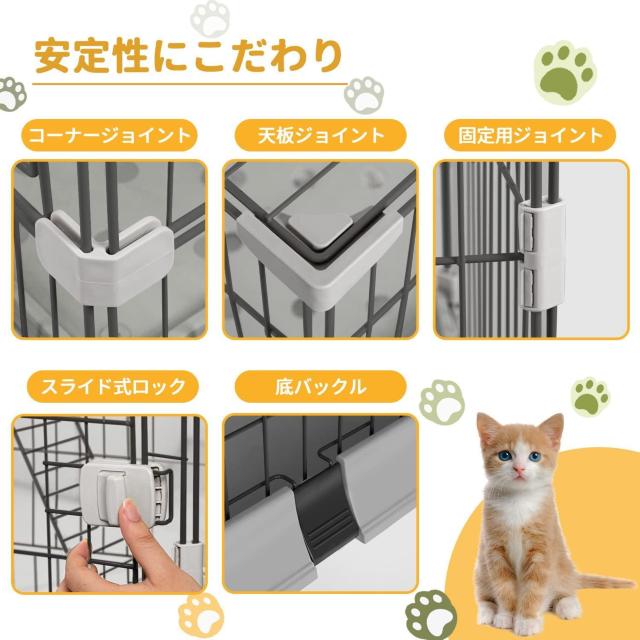 安定性にこだわり

コーナージョイント

天板ジョイント

固定用ジョイント

スライド式ロック

底バックル