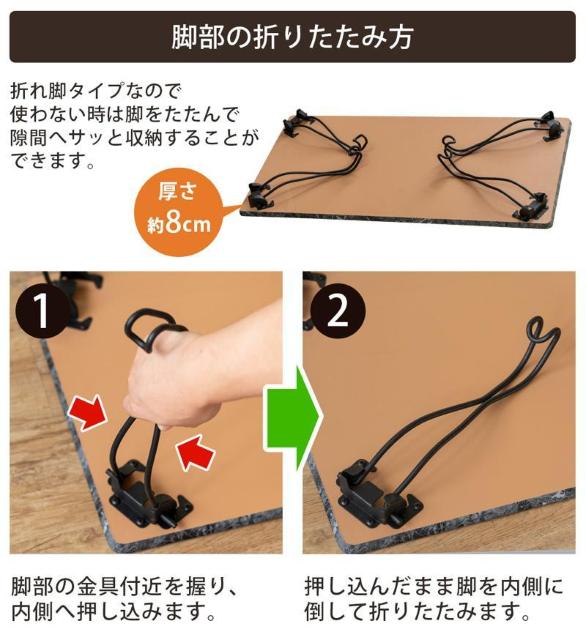 脚部の折りたたみ方

折れ脚タイプなので使わない時は脚をたたんで隙間へサッと収納することができます。

厚さ 約8cm

1

2

脚部の金具付近を握り、内側へ押し込みます。

押し込んだまま脚を内側に倒して折りたたみます。