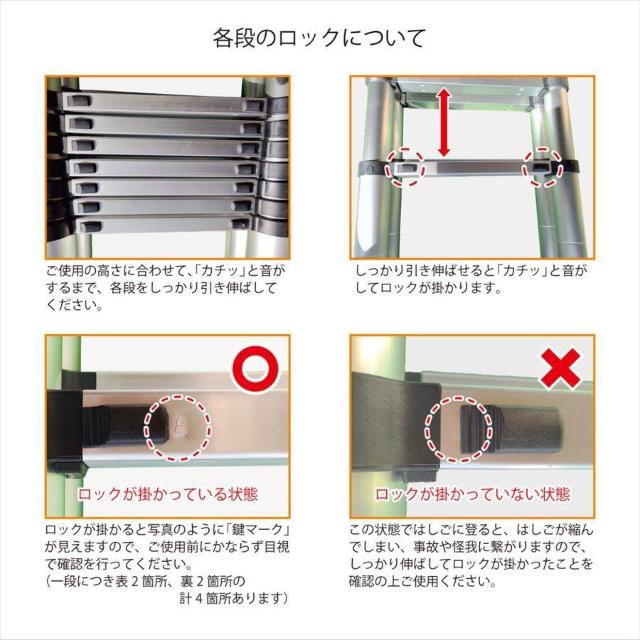 各段のロックについて

ご使用の高さに合わせて、「カチッ」と音がするまで、各段をしっかり引き伸ばしてください。

しっかり引き伸ばせると「カチッ」と音がしてロックが掛かります。

ロックが掛かっている状態

ロックが掛かると写真のように「鍵マーク」が見えますので、ご使用前にかならず目視で確認を行ってください。
（一段につき表２箇所、裏２箇所の計４箇所あります）

ロックが掛かっていない状態

この状態ではしごに登ると、はしごが縮んでしまい、事故や怪我に繋がりますので、しっかり伸ばしてロックが掛かったことを確認の上ご使用ください。