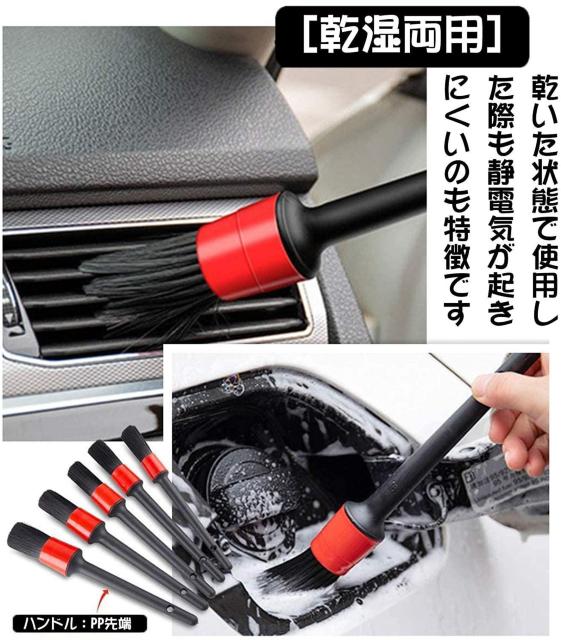 [乾湿両用]

乾いた状態で使用した際も静電気が起きにくいのも特徴です

ハンドル：PP先端