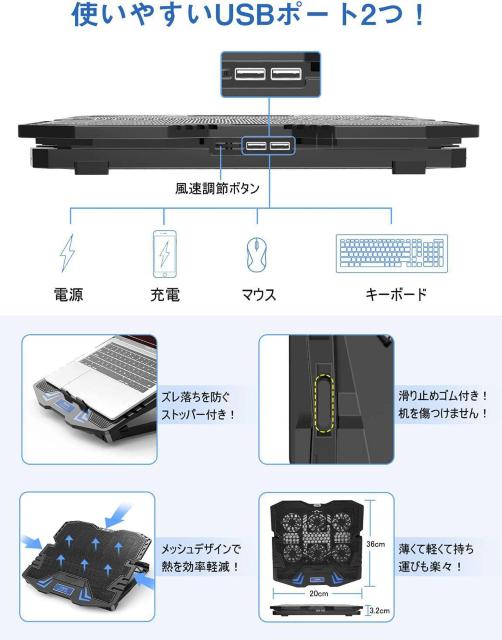 使いやすいUSBポート2つ！

風速調節ボタン

電源

充電

マウス

キーボード

ズレ落ちを防ぐストッパー付き！

滑り止めゴム付き！机を傷つけません！

メッシュデザインで熱を効率軽減！

36cm

20cm

3.2cm

薄くて軽くて持ち運びも楽々！