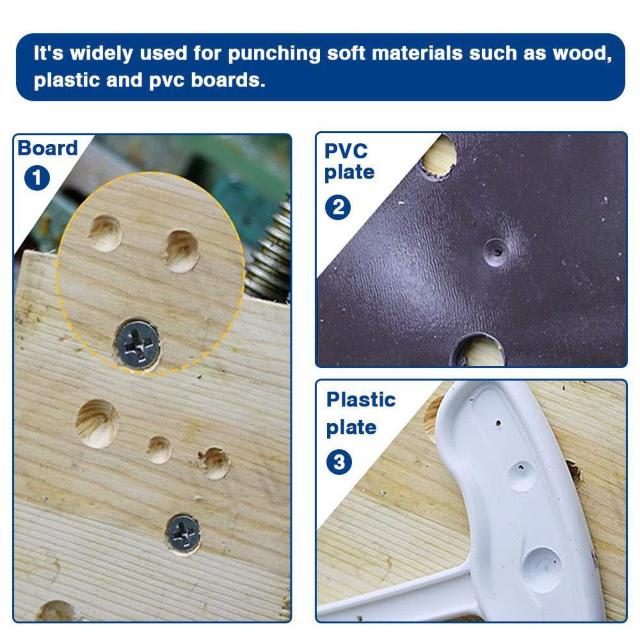 It's widely used for punching soft materials such as wood, plastic and pvc boards.

Board
1

PVC plate
2

Plastic plate
3