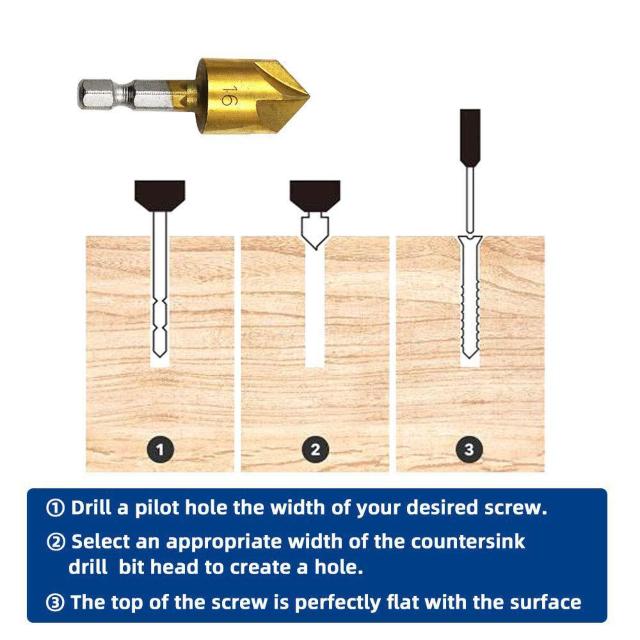 16

1

2

3

① Drill a pilot hole the width of your desired screw.

② Select an appropriate width of the countersink drill bit head to create a hole.

③ The top of the screw is perfectly flat with the surface