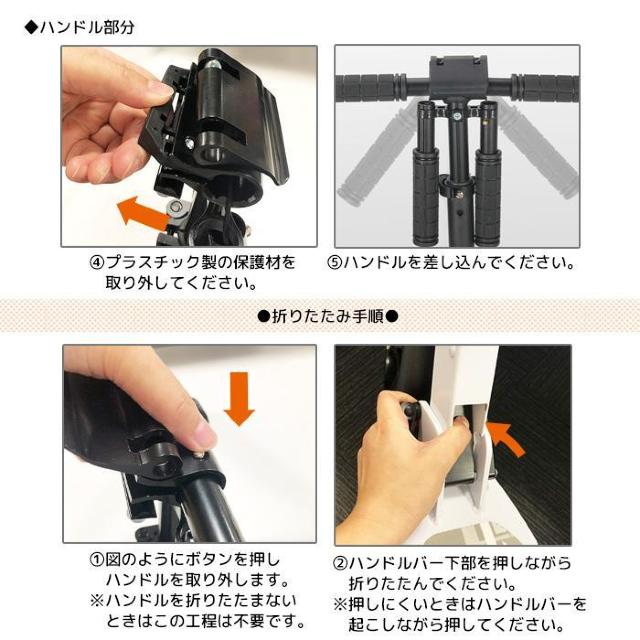 ◆ハンドル部分

④プラスチック製の保護材を取り外してください。

⑤ハンドルを差し込んでください。

●折りたたみ手順●

①図のようにボタンを押しハンドルを取り外します。
※ハンドルを折りたたまないときはこの工程は不要です。

②ハンドルバー下部を押しながら折りたたんでください。
※押しにくいときはハンドルバーを起こしながら押してください。